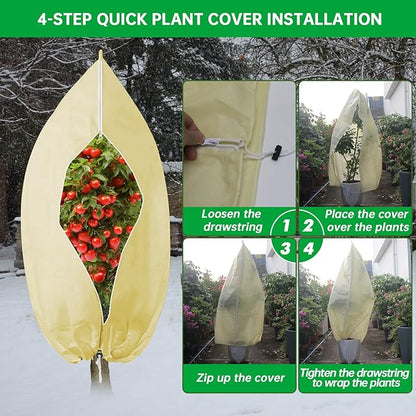 4-STEP QUICK PLANT COVER INSTALLATION

Loosen the drawstring

1

2

Place the cover over the plants

3

4

Zip up the cover

Tighten the drawstring to wrap the plants