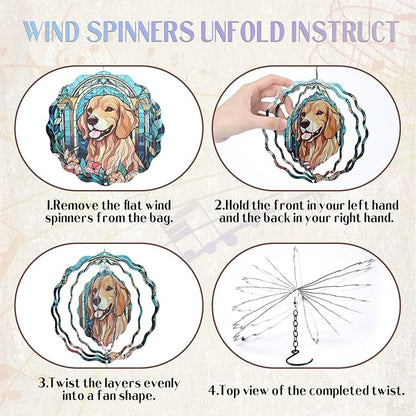 WIND SPINNERS UNFOLD INSTRUCT

1.Remove the flat wind spinners from the bag.

2.Hold the front in your left hand and the back in your right hand.

3.Twist the layers evenly into a fan shape.

4.Top view of the completed twist.