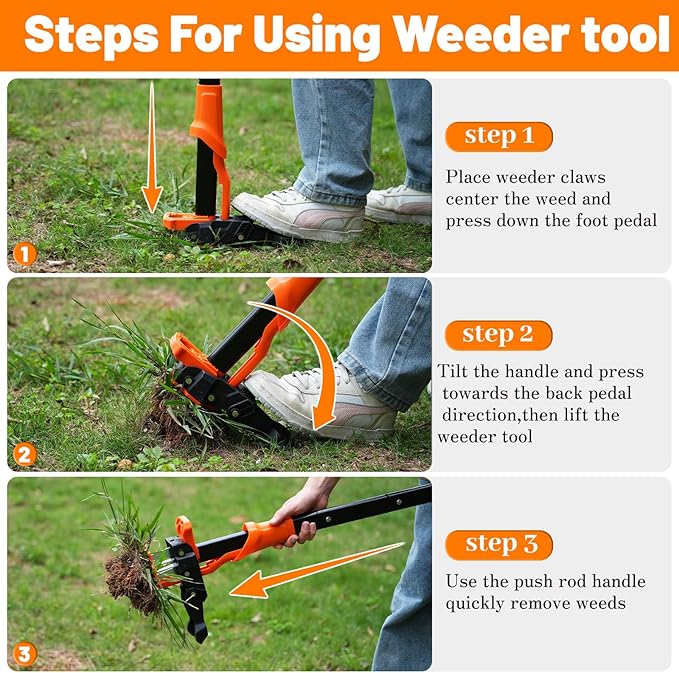 Steps For Using Weeder tool

1

step 1

Place weeder claws center the weed and press down the foot pedal

2

step 2

Tilt the handle and press towards the back pedal direction,then lift the weeder tool

3

step 3

Use the push rod handle quickly remove weeds