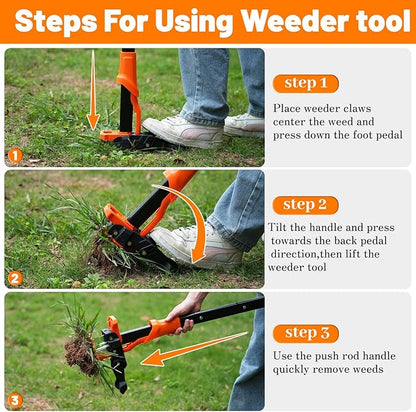 Steps For Using Weeder tool

1

step 1

Place weeder claws center the weed and press down the foot pedal

2

step 2

Tilt the handle and press towards the back pedal direction,then lift the weeder tool

3

step 3

Use the push rod handle quickly remove weeds