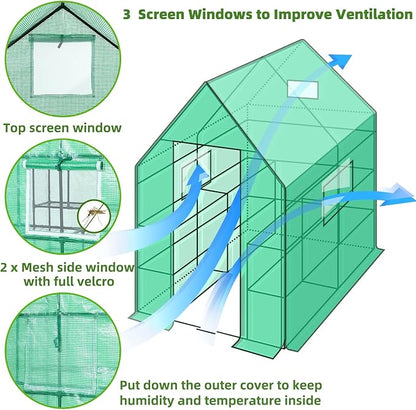 3 Screen Windows to Improve Ventilation

Top screen window

2 x Mesh side window with full velcro

Put down the outer cover to keep humidity and temperature inside