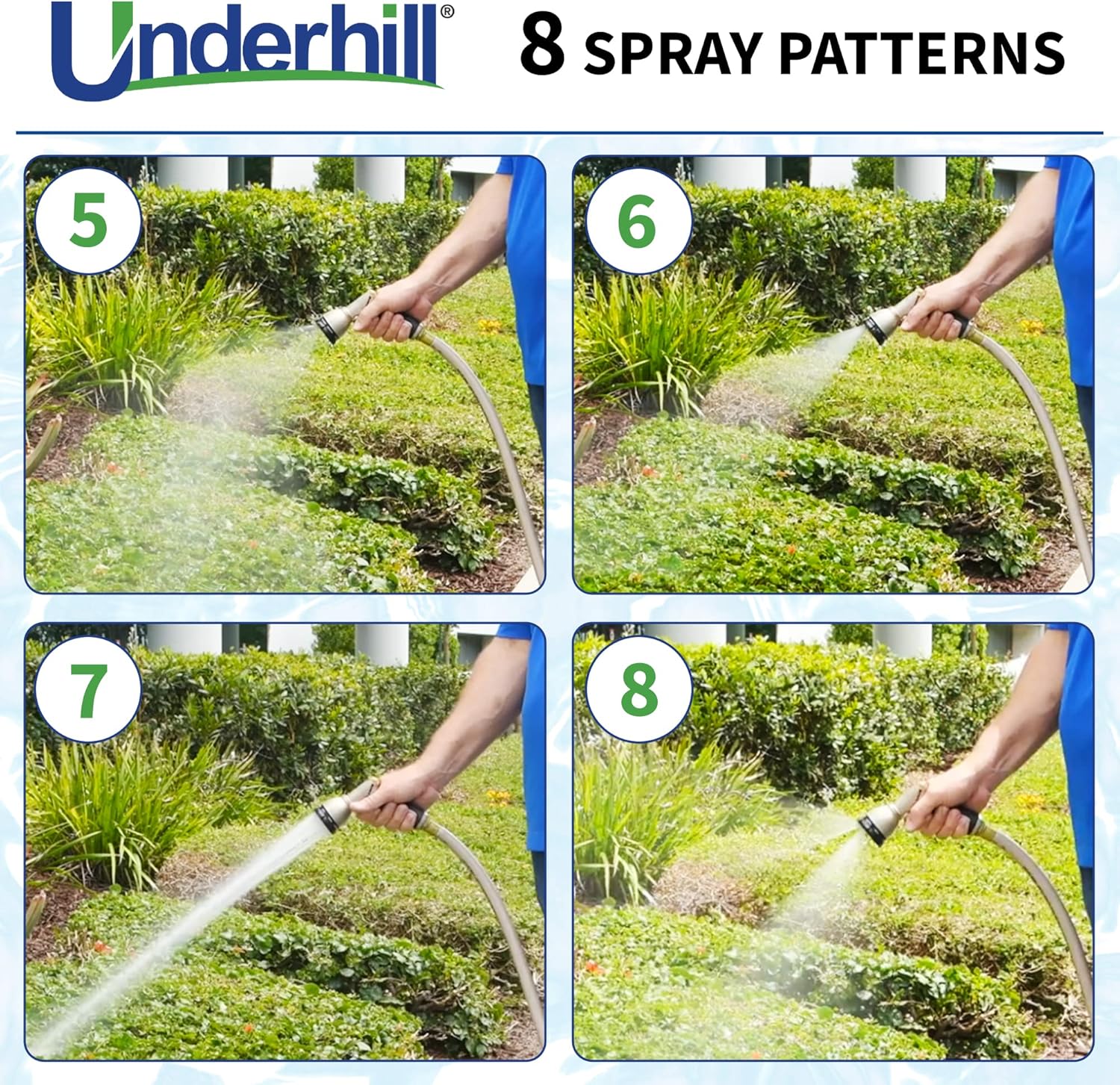 Underhill®

8 SPRAY PATTERNS

5

6

7

8