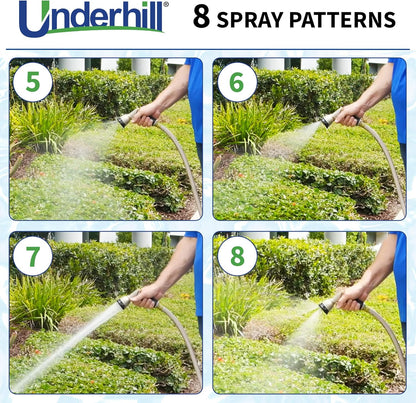 Underhill®

8 SPRAY PATTERNS

5

6

7

8