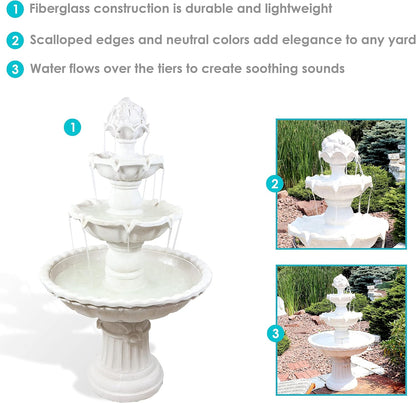 1 Fiberglass construction is durable and lightweight

2 Scalloped edges and neutral colors add elegance to any yard

3 Water flows over the tiers to create soothing sounds

1

2

3