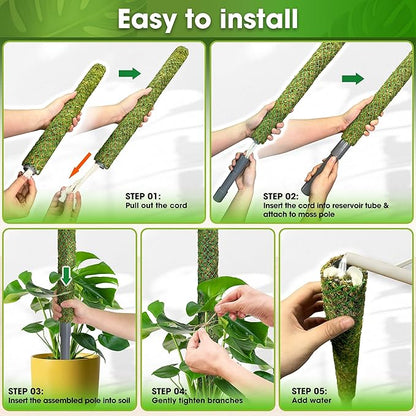 Easy to install

STEP 01:
Pull out the cord

STEP 02:
Insert the cord into reservoir tube & attach to moss pole

STEP 03:
Insert the assembled pole into soil

STEP 04:
Gently tighten branches

STEP 05:
Add water