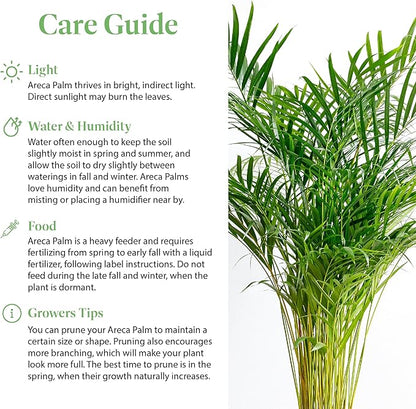 Care Guide

Light
Areca Palm thrives in bright, indirect light. Direct sunlight may burn the leaves.

Water & Humidity
Water often enough to keep the soil slightly moist in spring and summer, and allow the soil to dry slightly between waterings in fall and winter. Areca Palms love humidity and can benefit from misting or placing a humidifier near by.

Food
Areca Palm is a heavy feeder and requires fertilizing from spring to early fall with a liquid fertilizer, following label instructions. Do not feed during the late fall and winter, when the plant is dormant.

Growers Tips
You can prune your Areca Palm to maintain a certain size or shape. Pruning also encourages more branching, which will make your plant look more full. The best time to prune is in the spring, when their growth naturally increases.