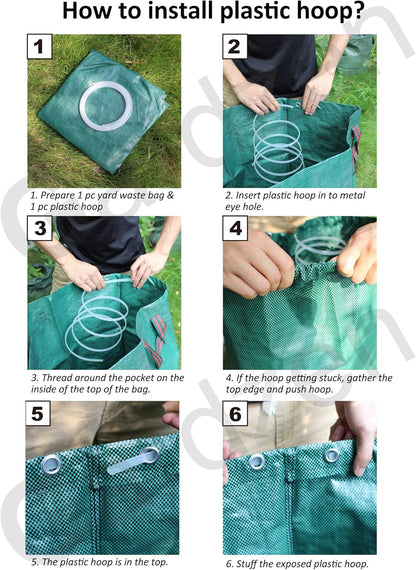 How to install plastic hoop?

1

1. Prepare 1 pc yard waste bag & 1 pc plastic hoop

2

2. Insert plastic hoop in to metal eye hole.

3

3. Thread around the pocket on the inside of the top of the bag.

4

4. If the hoop getting stuck, gather the top edge and push hoop.

5

5. The plastic hoop is in the top.

6

6. Stuff the exposed plastic hoop.