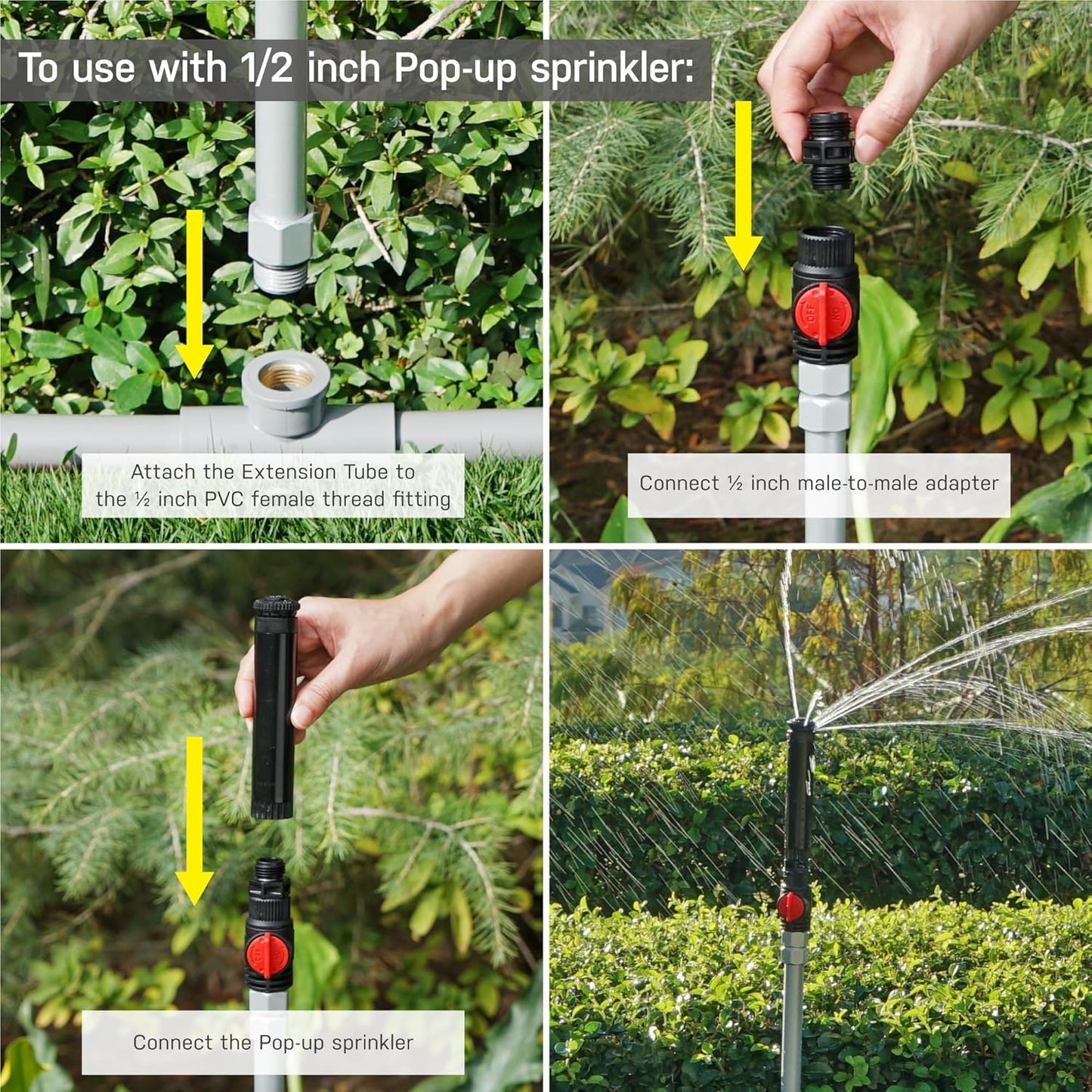 To use with 1/2 inch Pop-up sprinkler:

Attach the Extension Tube to the ½ inch PVC female thread fitting

OFF ON

Connect ½ inch male-to-male adapter

Connect the Pop-up sprinkler