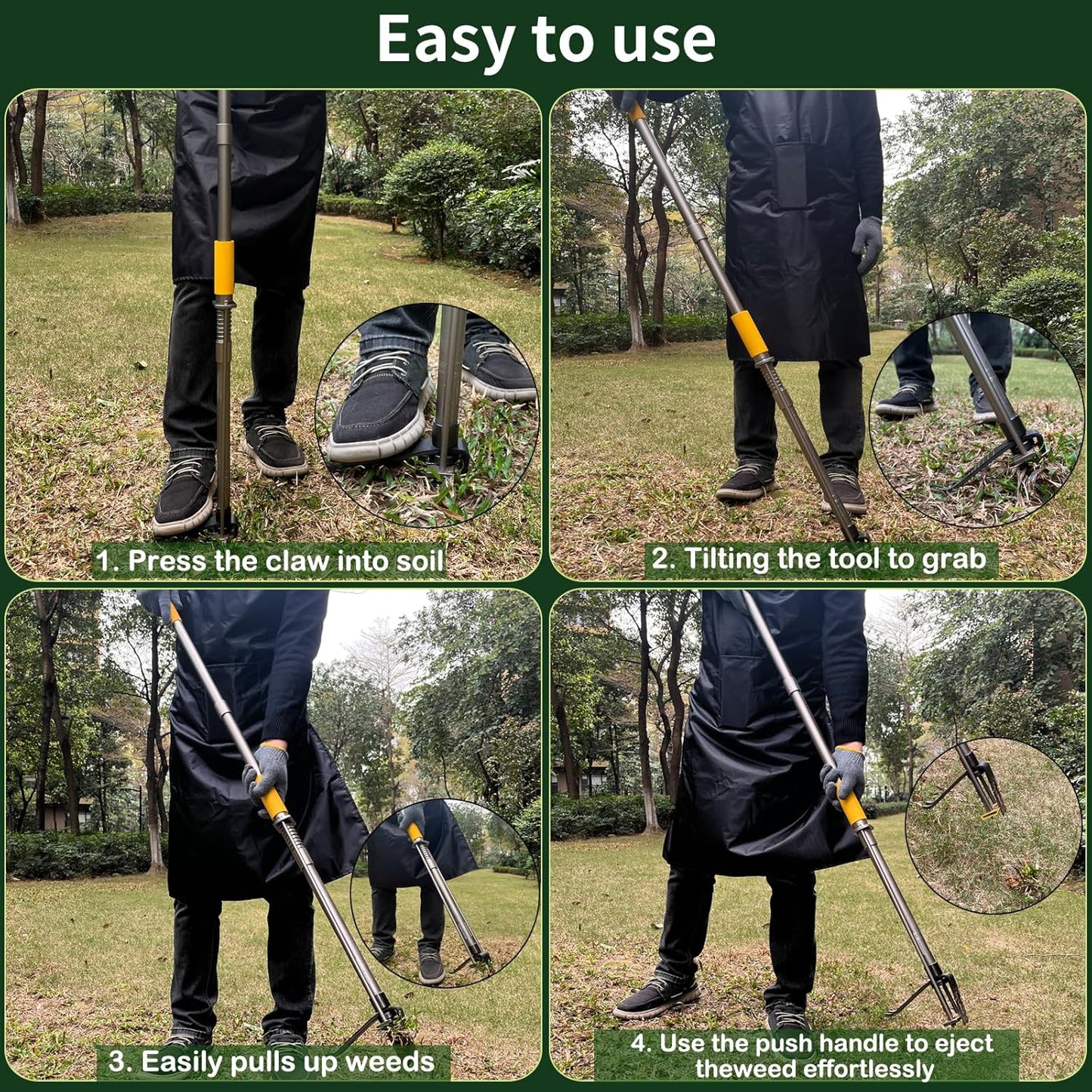 Easy to use

1. Press the claw into soil

2. Tilting the tool to grab

3. Easily pulls up weeds

4. Use the push handle to eject theweed effortlessly