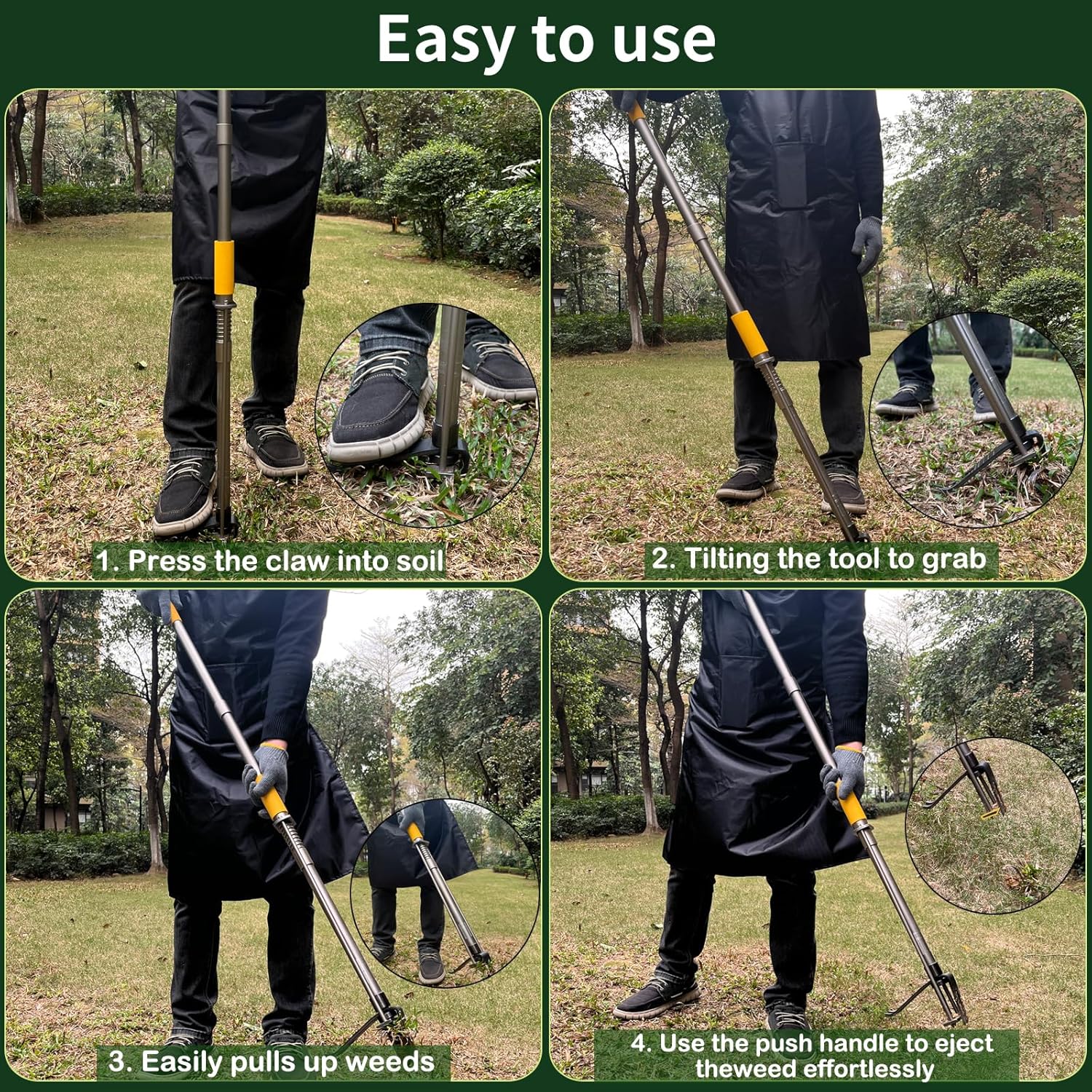 Easy to use

1. Press the claw into soil

2. Tilting the tool to grab

3. Easily pulls up weeds

4. Use the push handle to eject theweed effortlessly