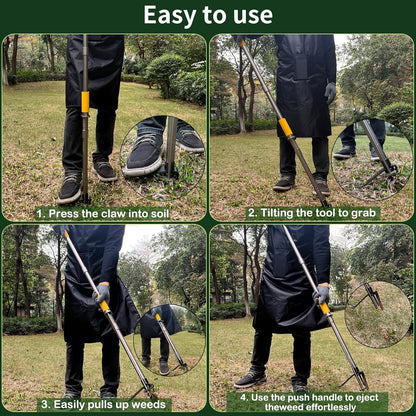 Easy to use

1. Press the claw into soil

2. Tilting the tool to grab

3. Easily pulls up weeds

4. Use the push handle to eject theweed effortlessly