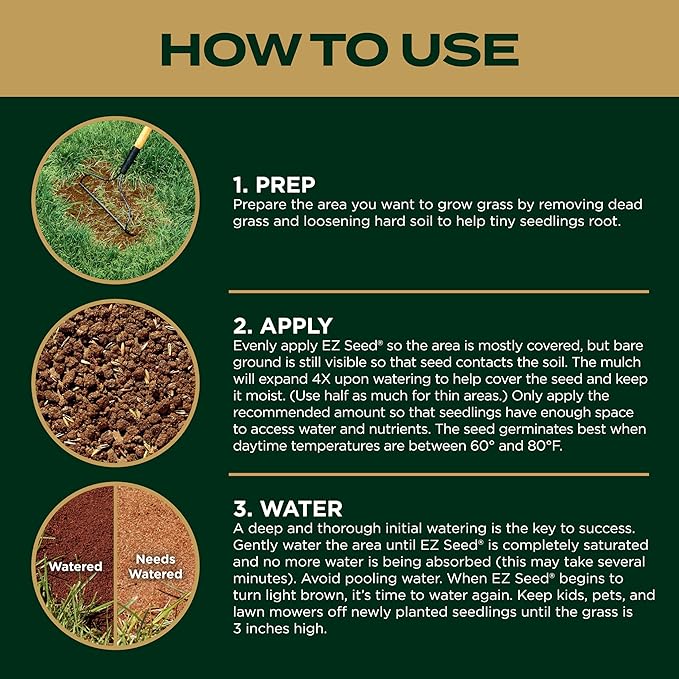 HOW TO USE

1. PREP
Prepare the area you want to grow grass by removing dead grass and loosening hard soil to help tiny seedlings root.

2. APPLY
Evenly apply EZ Seed® so the area is mostly covered, but bare ground is still visible so that seed contacts the soil. The mulch will expand 4X upon watering to help cover the seed and keep it moist. (Use half as much for thin areas.) Only apply the recommended amount so that seedlings have enough space to access water and nutrients. The seed germinates best when daytime temperatures are between 60° and 80°F.

Watered

Needs Watered

3. WATER
A deep and thorough initial watering is the key to success. Gently water the area until EZ Seed® is completely saturated and no more water is being absorbed (this may take several minutes). Avoid pooling water. When EZ Seed® begins to turn light brown, it's time to water again. Keep kids, pets, and lawn mowers off newly planted seedlings until the grass is 3 inches high.