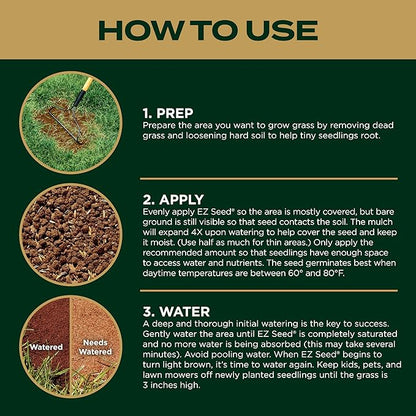 HOW TO USE

1. PREP
Prepare the area you want to grow grass by removing dead grass and loosening hard soil to help tiny seedlings root.

2. APPLY
Evenly apply EZ Seed® so the area is mostly covered, but bare ground is still visible so that seed contacts the soil. The mulch will expand 4X upon watering to help cover the seed and keep it moist. (Use half as much for thin areas.) Only apply the recommended amount so that seedlings have enough space to access water and nutrients. The seed germinates best when daytime temperatures are between 60° and 80°F.

Watered

Needs Watered

3. WATER
A deep and thorough initial watering is the key to success. Gently water the area until EZ Seed® is completely saturated and no more water is being absorbed (this may take several minutes). Avoid pooling water. When EZ Seed® begins to turn light brown, it's time to water again. Keep kids, pets, and lawn mowers off newly planted seedlings until the grass is 3 inches high.