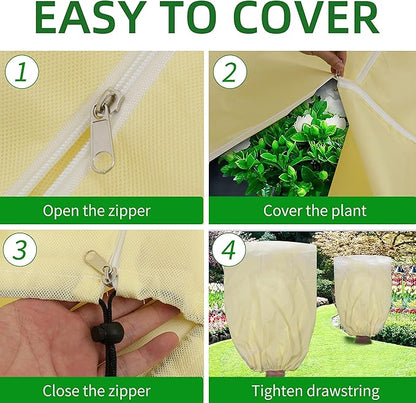 EASY TO COVER

1

Open the zipper

2

Cover the plant

3

Close the zipper

4

Tighten drawstring