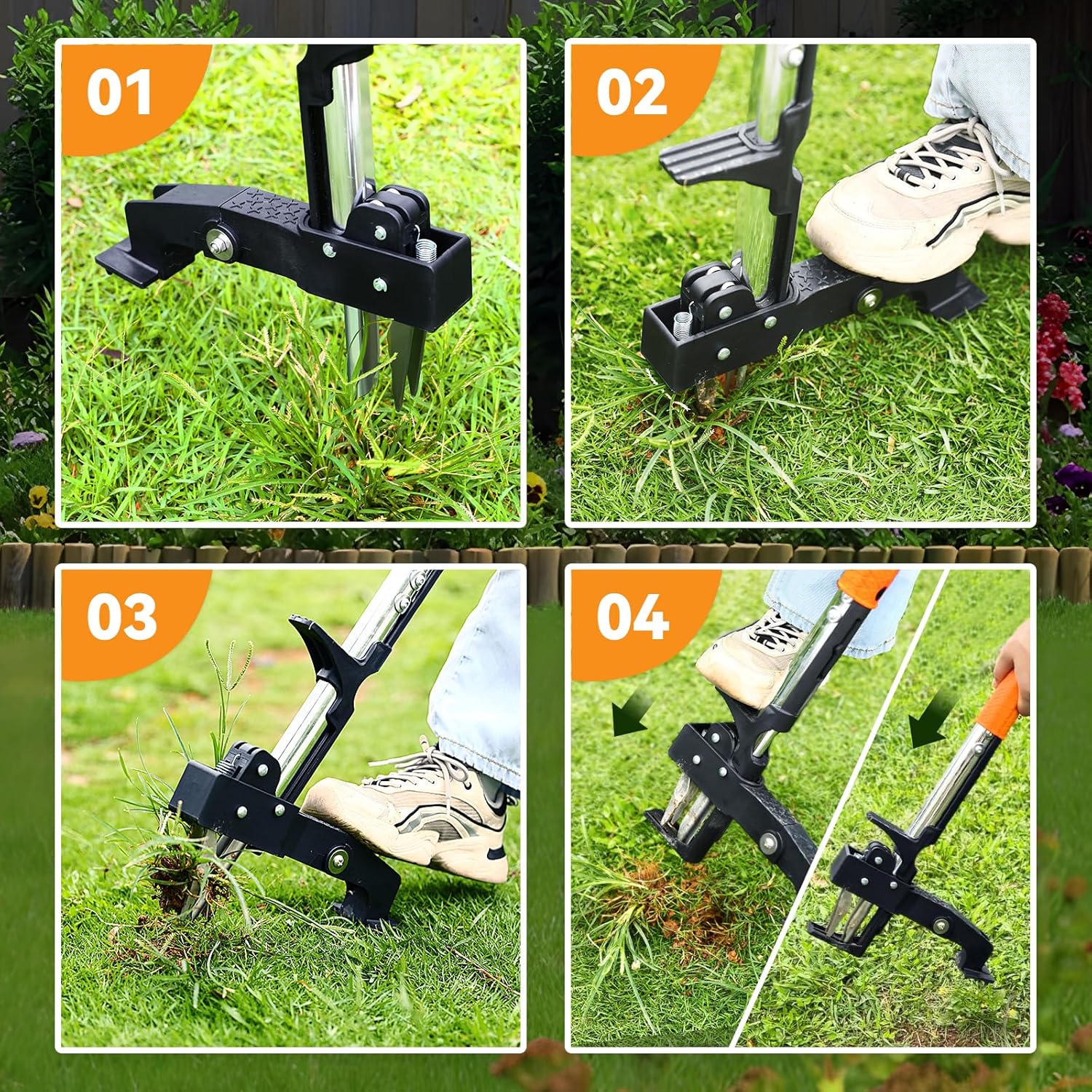 01

02

03

04