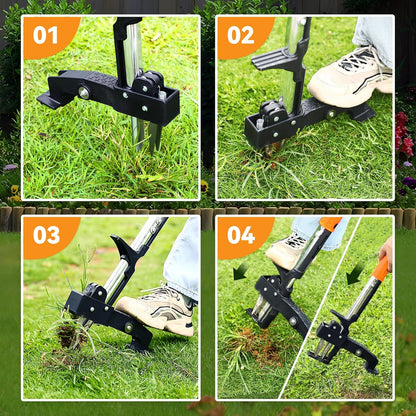 01

02

03

04