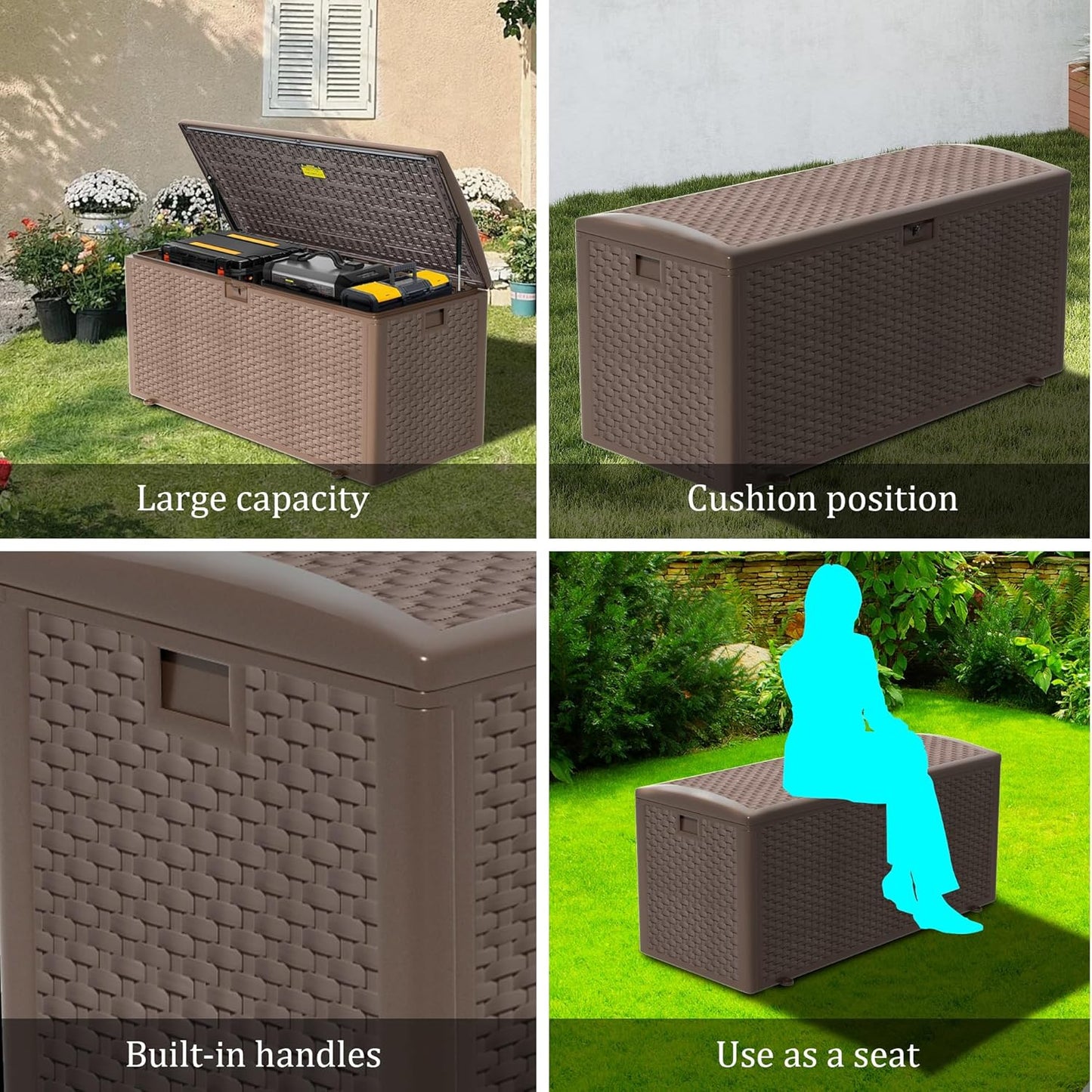 Large capacity

Cushion position

Built-in handles

Use as a seat