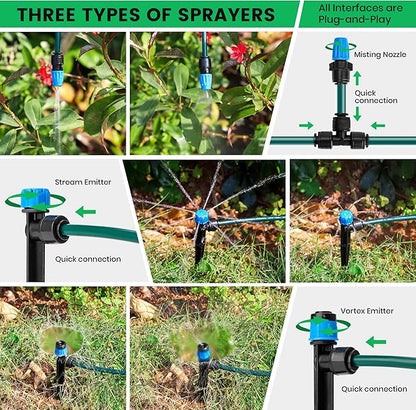 THREE TYPES OF SPRAYERS

All Interfaces are Plug-and-Play

Misting Nozzle

Quick connection

Stream Emitter

Quick connection

Vortex Emitter

Quick connection