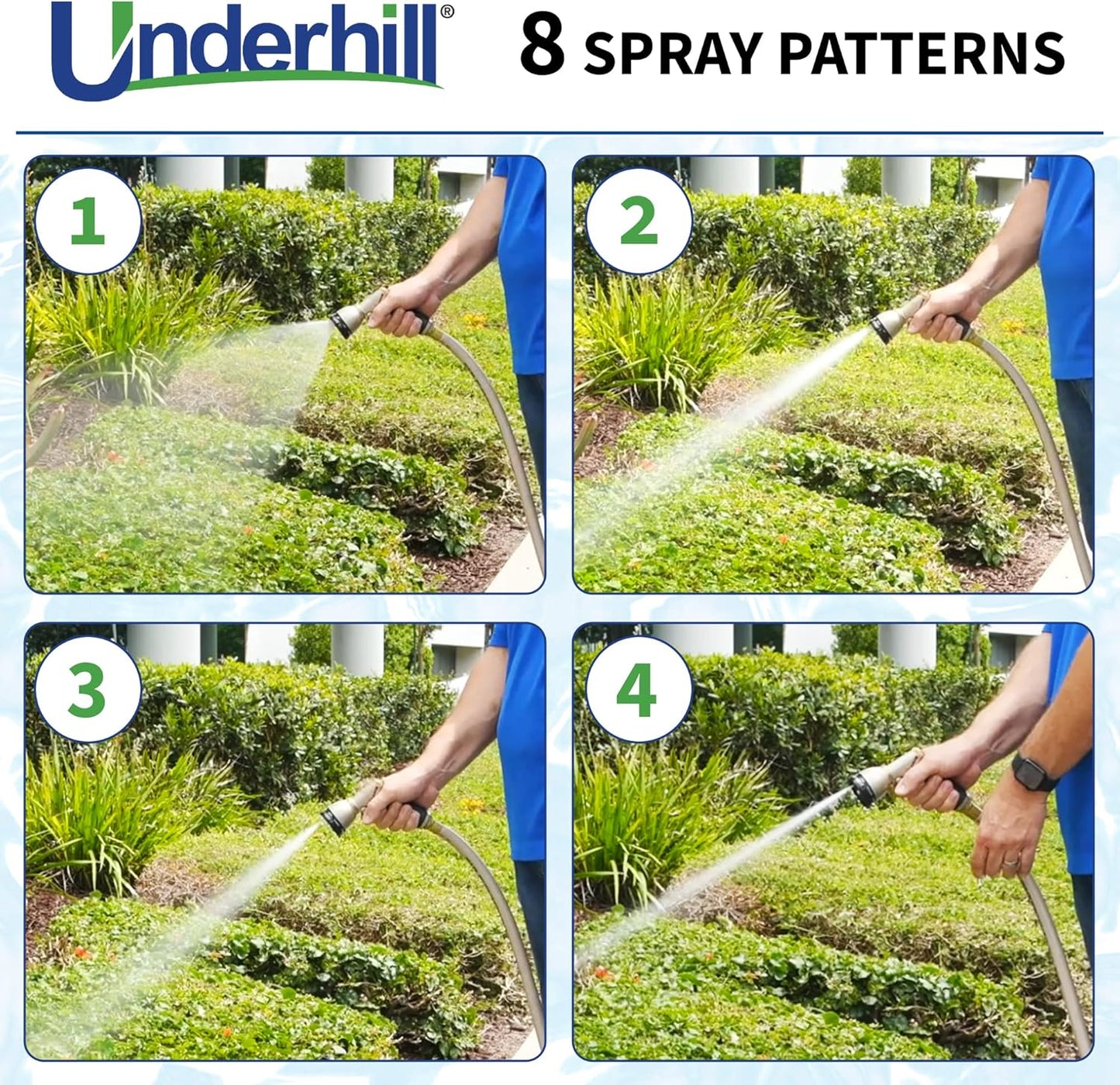 Underhill®

8 SPRAY PATTERNS

1

2

3

4