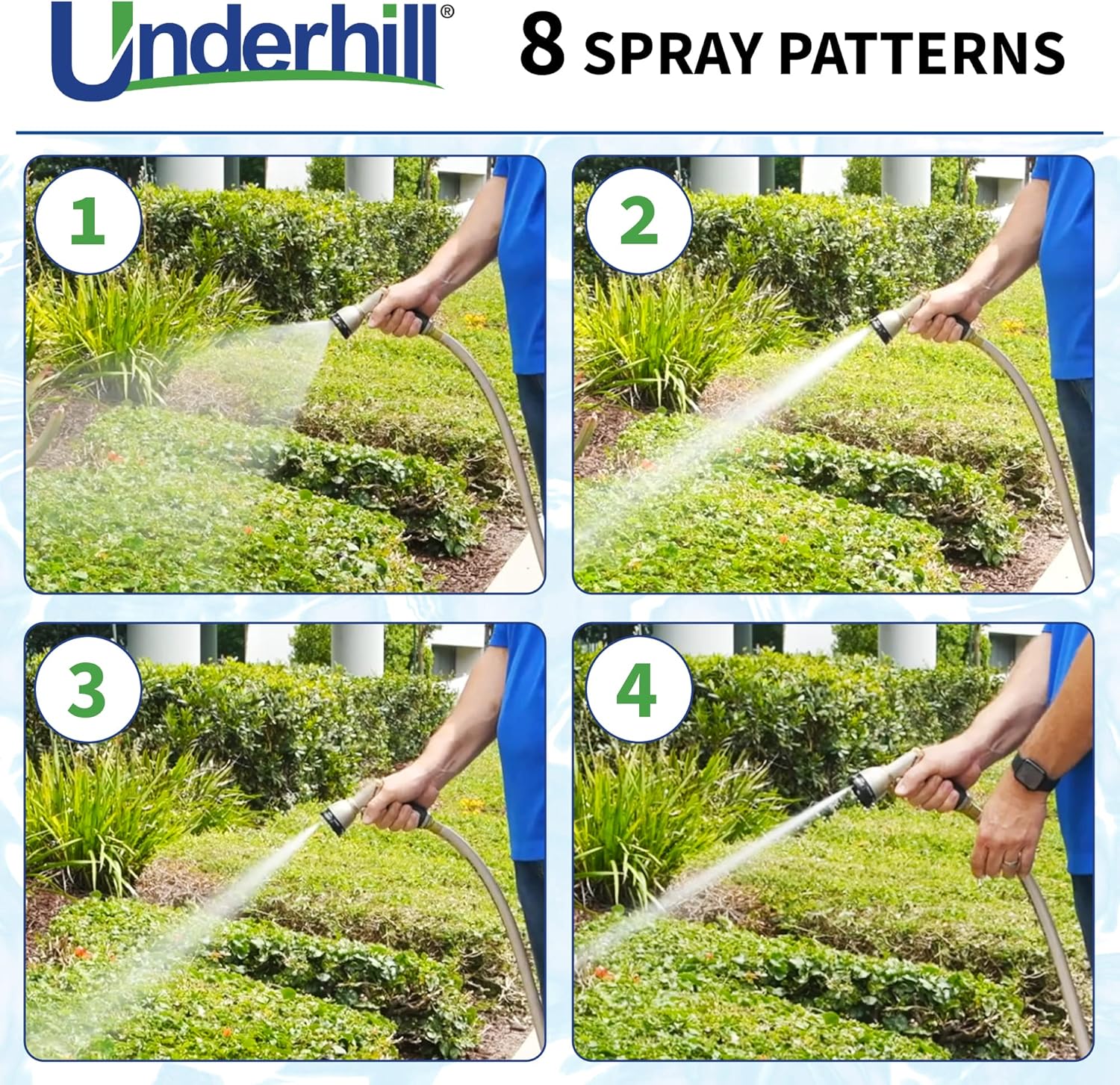 Underhill®

8 SPRAY PATTERNS

1

2

3

4