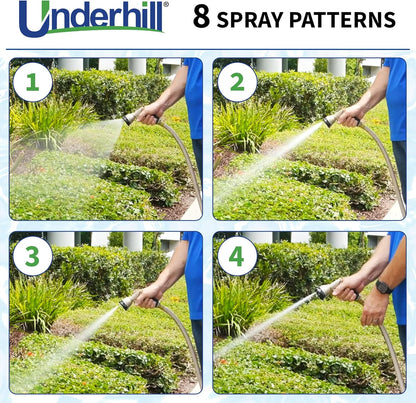 Underhill®

8 SPRAY PATTERNS

1

2

3

4