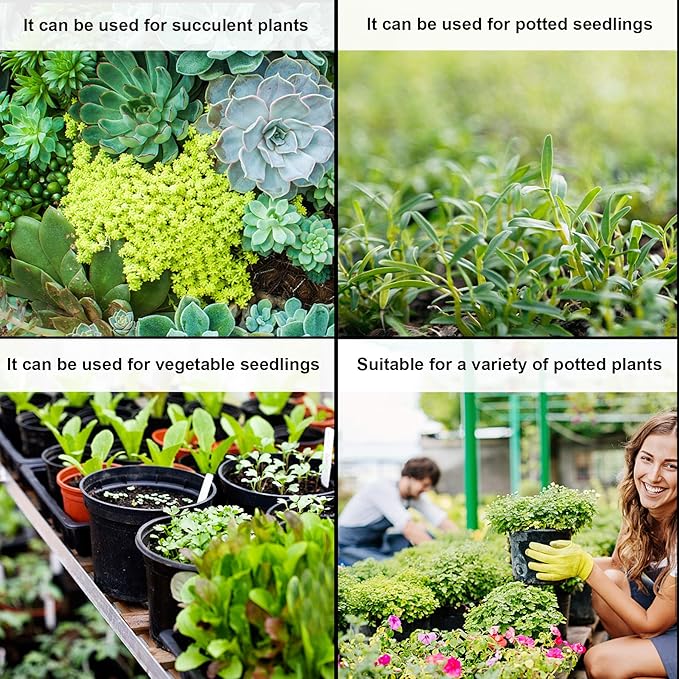 It can be used for succulent plants

It can be used for potted seedlings

It can be used for vegetable seedlings

Suitable for a variety of potted plants